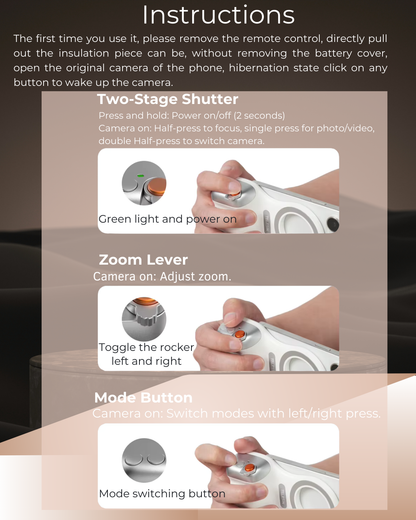 Instructions

The first time you use it, please remove the remote control, directly pull out the insulation piece can be, without removing the battery cover, open the original camera of the phone, hibernation state click on any button to wake up the camera.

Two-Stage Shutter

Press and hold: Power on/off (2 seconds)
Camera on: Half-press to focus, single press for photo/video, double Half-press to switch camera.

Green light and power on

Zoom Lever

Camera on: Adjust zoom.

Toggle the rocker left and right

Mode Button

Camera on: Switch modes with left/right press.

Mode switching button