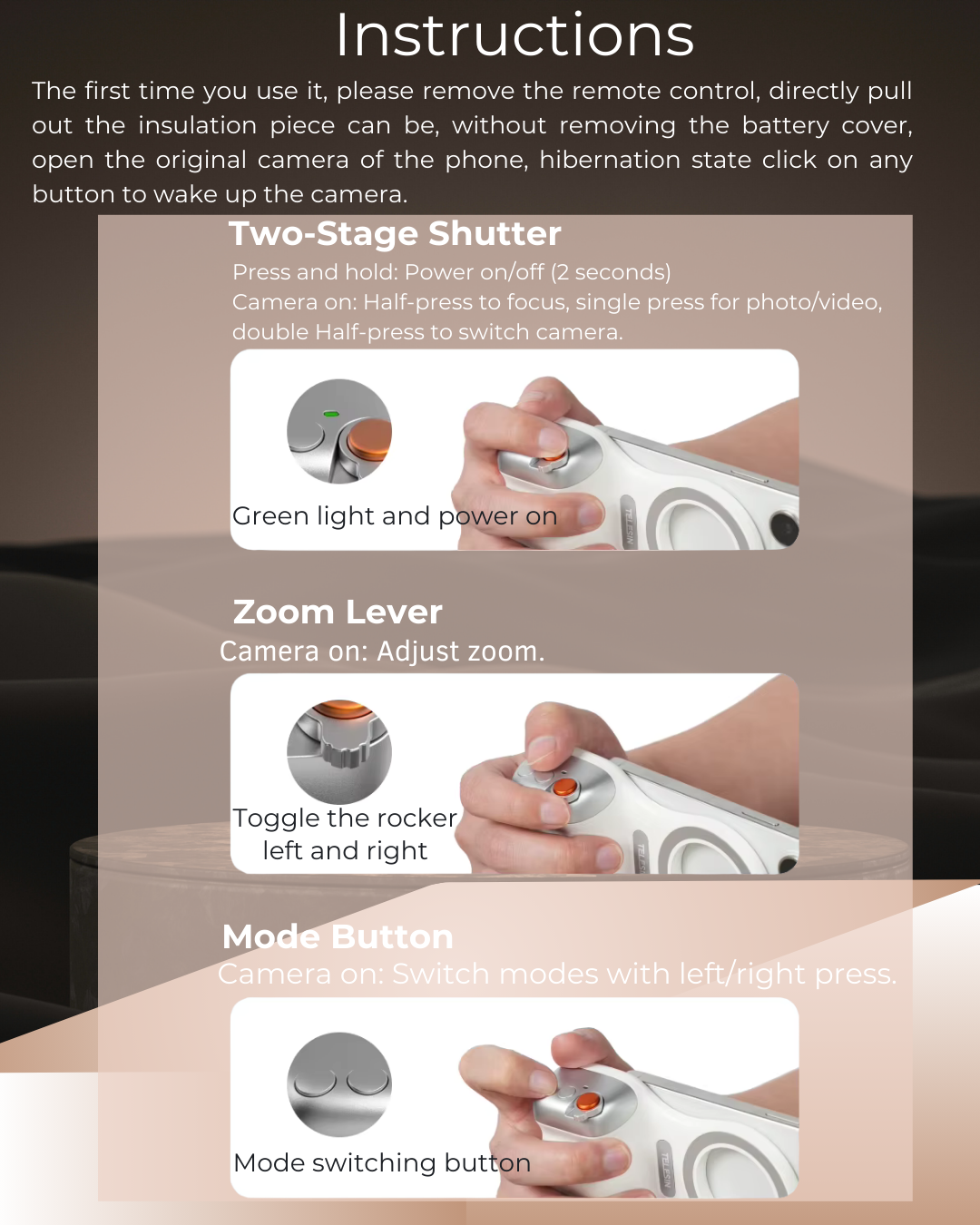 Instructions

The first time you use it, please remove the remote control, directly pull out the insulation piece can be, without removing the battery cover, open the original camera of the phone, hibernation state click on any button to wake up the camera.

Two-Stage Shutter

Press and hold: Power on/off (2 seconds)
Camera on: Half-press to focus, single press for photo/video, double Half-press to switch camera.

Green light and power on

TELESIN

Zoom Lever

Camera on: Adjust zoom.

Toggle the rocker left and right

Mode Button

Camera on: Switch modes with left/right press.

Mode switching button

TELESIN